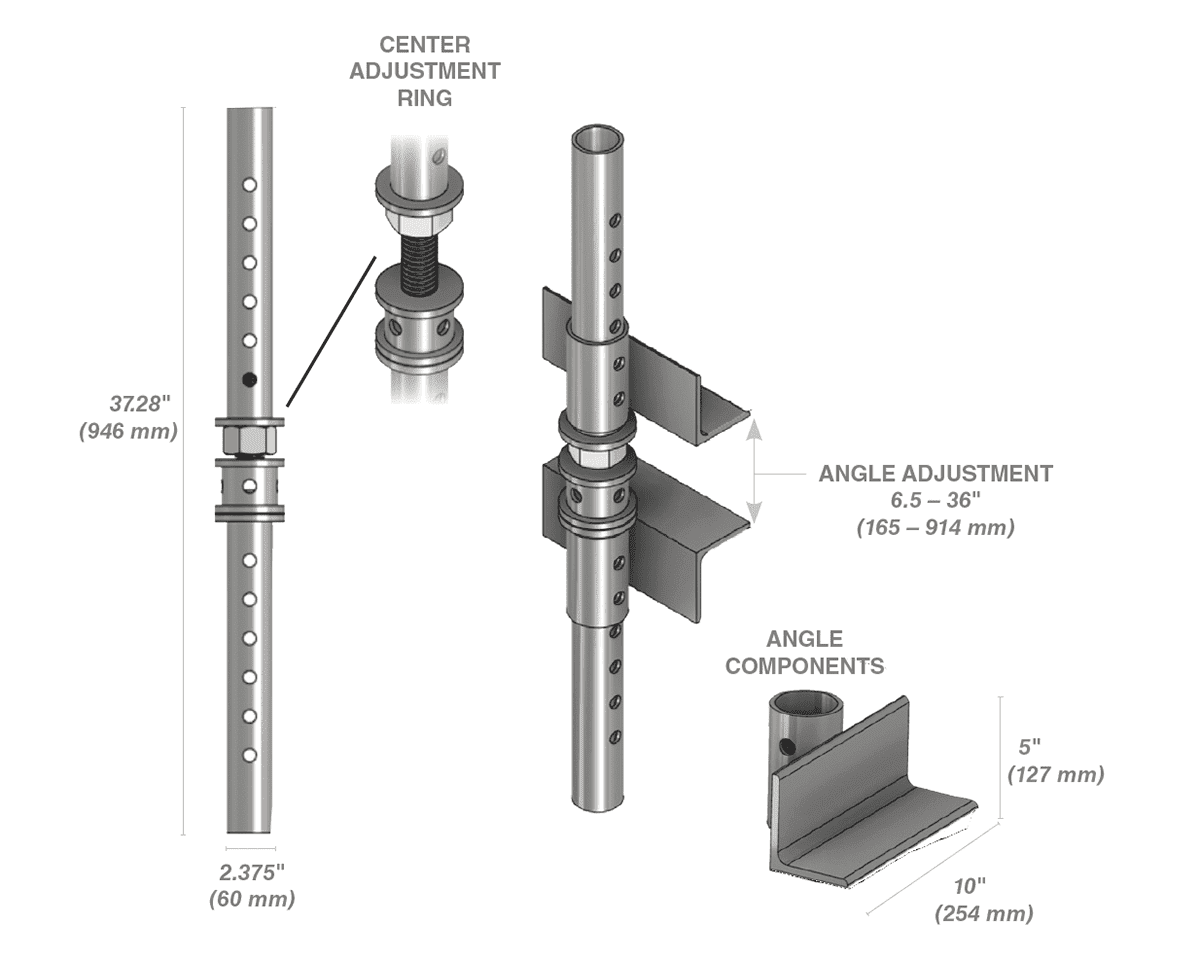 CENTER ADJUSTMENT RING

37.28"
(946 mm)

2.375"
(60 mm)

ANGLE ADJUSTMENT
6.5 – 36"
(165 – 914 mm)

ANGLE COMPONENTS

5"
(127 mm)

10"
(254 mm)