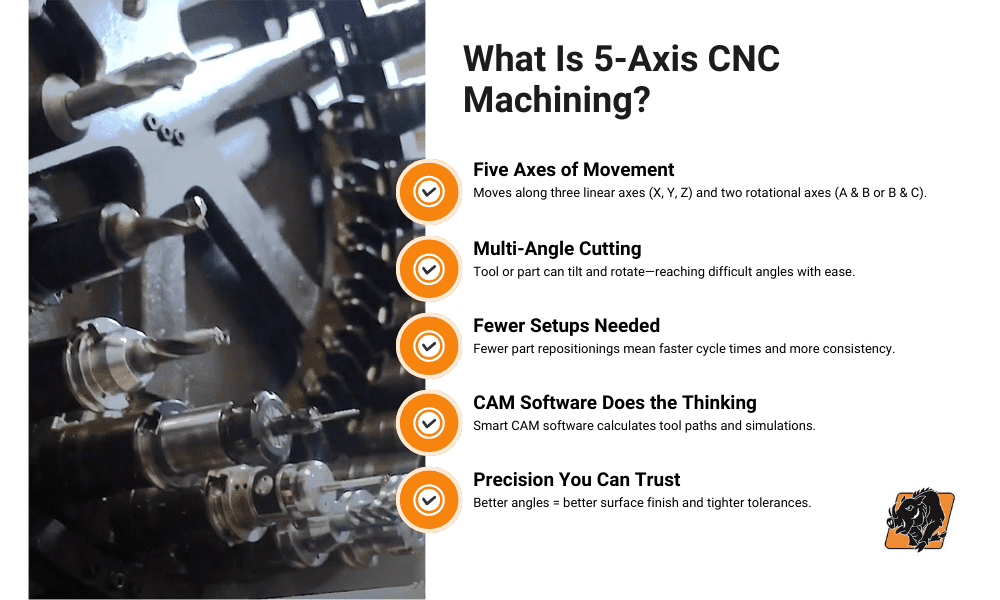 What Is 5-Axis CNC Machining?

Five Axes of Movement
Moves along three linear axes (X, Y, Z) and two rotational axes (A & B or B & C).

Multi-Angle Cutting
Tool or part can tilt and rotate—reaching difficult angles with ease.

Fewer Setups Needed
Fewer part repositionings mean faster cycle times and more consistency.

CAM Software Does the Thinking
Smart CAM software calculates tool paths and simulations.

Precision You Can Trust
Better angles = better surface finish and tighter tolerances.