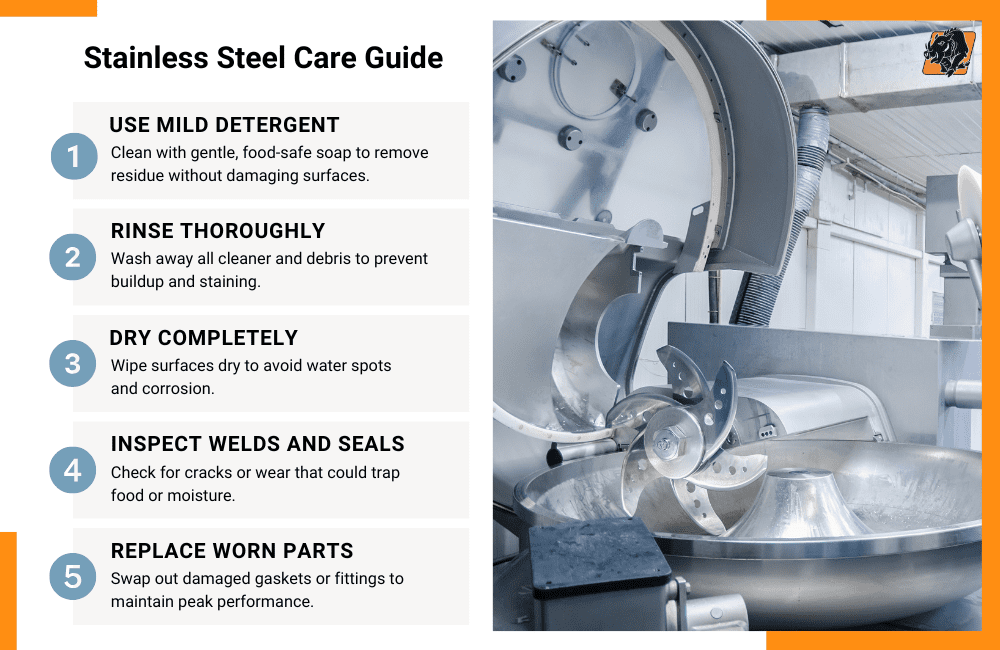 Stainless Steel Care Guide

1
USE MILD DETERGENT
Clean with gentle, food-safe soap to remove residue without damaging surfaces.

2
RINSE THOROUGHLY
Wash away all cleaner and debris to prevent buildup and staining.

3
DRY COMPLETELY
Wipe surfaces dry to avoid water spots and corrosion.

4
INSPECT WELDS AND SEALS
Check for cracks or wear that could trap food or moisture.

5
REPLACE WORN PARTS
Swap out damaged gaskets or fittings to maintain peak performance.